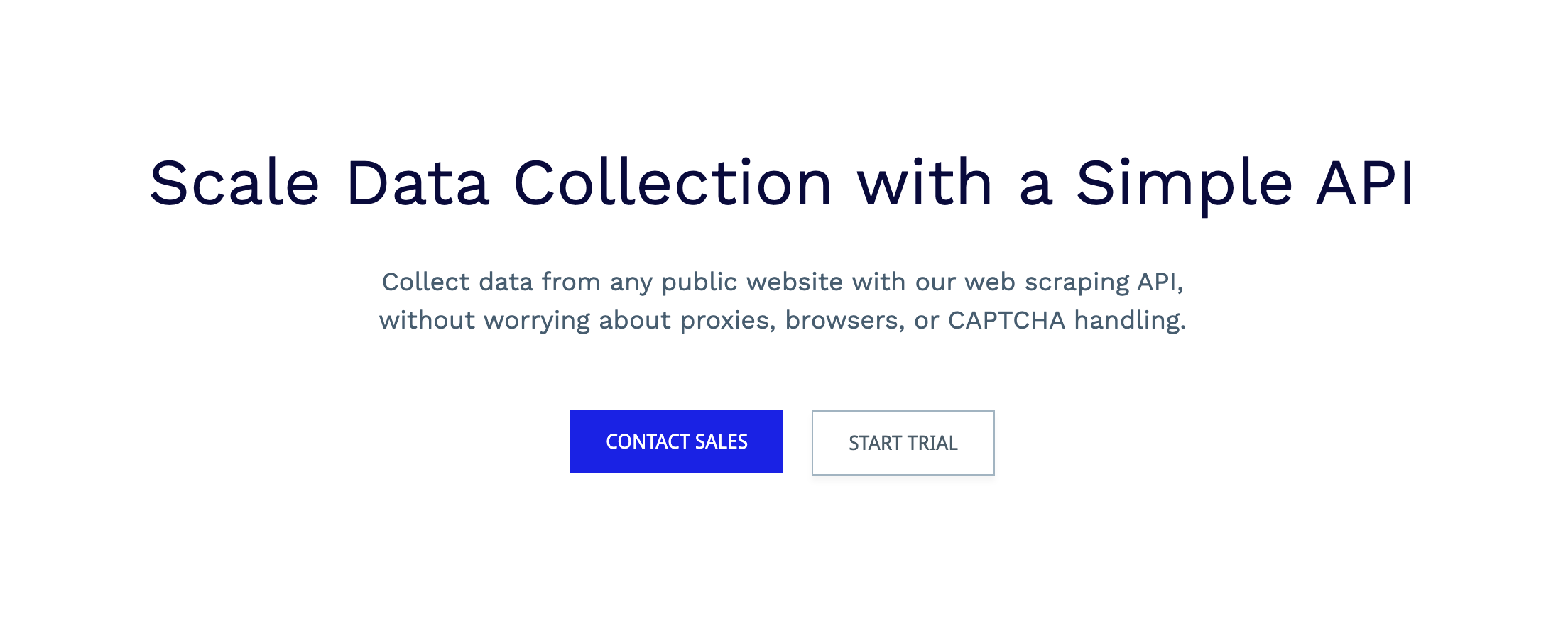 Scale Data Collection with a Simple API

Collect data from any public website with our web scraping API, without worrying about proxies, browsers, or CAPTCHA handling.

CONTACT SALES

START TRIAL